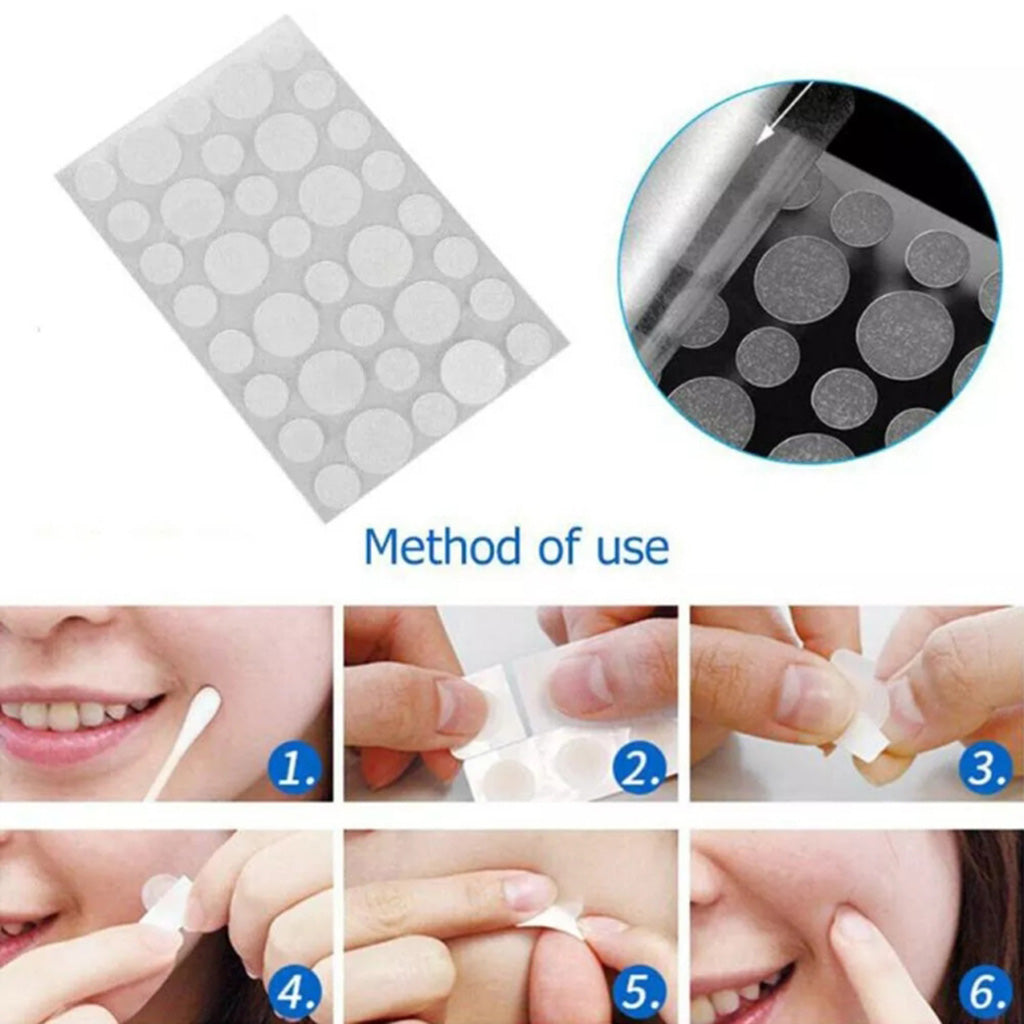 Method of use

1.

2.

3.

4.

5.

6.